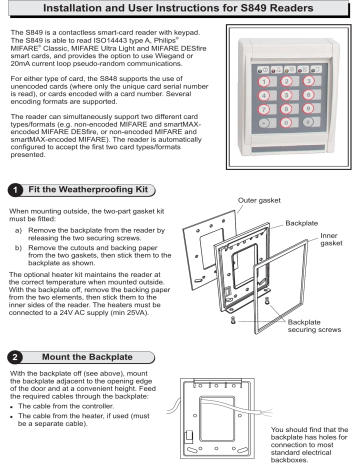 Installation and User Instructions for S849 Readers

The S849 is a contactless smart-card reader with keypad. The S849 is able to read ISO14443 type A, Philips® MIFARE® Classic, MIFARE Ultra Light and MIFARE DESfire smart cards, and provides the option to use Wiegand or 20mA current loop pseudo-random communications.

For either type of card, the S848 supports the use of unencoded cards (where only the unique card serial number is read), or cards encoded with a card number. Several encoding formats are supported.

The reader can simultaneously support two different card types/formats (e.g. non-encoded MIFARE and smartMAX-encoded MIFARE DESfire, or non-encoded MIFARE and smartMAX-encoded MIFARE). The reader is automatically configured to accept the first two card types/formats presented.

1 2 3
4 5 6
7 8 9
* 0 #

1 Fit the Weatherproofing Kit

When mounting outside, the two-part gasket kit must be fitted:

a) Remove the backplate from the reader by releasing the two securing screws.

b) Remove the cutouts and backing paper from the two gaskets, then stick them to the backplate as shown.

The optional heater kit maintains the reader at the correct temperature when mounted outside. With the backplate off, remove the backing paper from the two elements, then stick them to the inner sides of the reader. The heaters must be connected to a 24V AC supply (min 25VA).

Outer gasket

Backplate

Inner gasket

Backplate securing screws

2 Mount the Backplate

With the backplate off (see above), mount the backplate adjacent to the opening edge of the door and at a convenient height. Feed the required cables through the backplate:

• The cable from the controller.
• The cable from the heater, if used (must be a separate cable).

You should find that the backplate has holes for connection to most standard electrical backboxes.