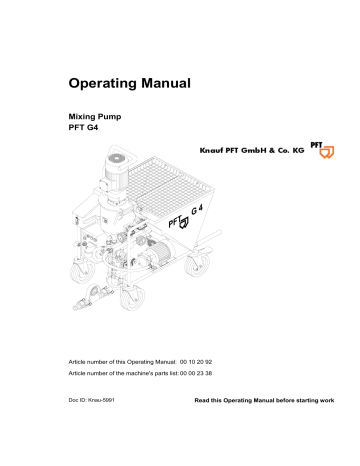 Operating Manual

Mixing Pump
PFT G4

Knauf PFT GmbH & Co. KG

PFT

PFT G 4

Article number of this Operating Manual: 00 10 20 92

Article number of the machine's parts list: 00 00 23 38

Doc ID: Knau-5991

Read this Operating Manual before starting work