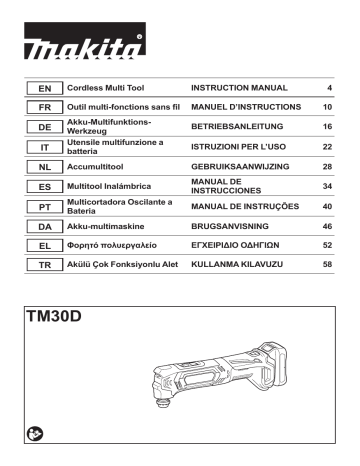 makita®

| EN | Cordless Multi Tool | INSTRUCTION MANUAL | 4 |
|---|---|---|---|
| FR | Outil multi-fonctions sans fil | MANUEL D'INSTRUCTIONS | 10 |
| DE | Akku-Multifunktions-Werkzeug | BETRIEBSANLEITUNG | 16 |
| IT | Utensile multifunzione a batteria | ISTRUZIONI PER L'USO | 22 |
| NL | Accumultitool | GEBRUIKSAANWIJZING | 28 |
| ES | Multitool Inalámbrica | MANUAL DE INSTRUCCIONES | 34 |
| PT | Multicortadora Oscilante a Bateria | MANUAL DE INSTRUÇÕES | 40 |
| DA | Akku-multimaskine | BRUGSANVISNING | 46 |
| EL | Φορητό πολυεργαλείο | ΕΓΧΕΙΡΙΔΙΟ ΟΔΗΓΙΩΝ | 52 |
| TR | Akülü Çok Fonksiyonlu Alet | KULLANMA KILAVUZU | 58 |

TM30D