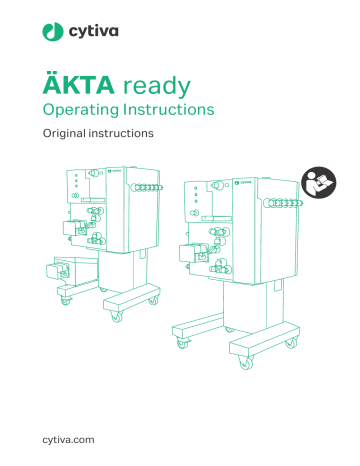 cytiva

ÄKTA ready
Operating Instructions

Original instructions

cytiva

cytiva

cytiva.com