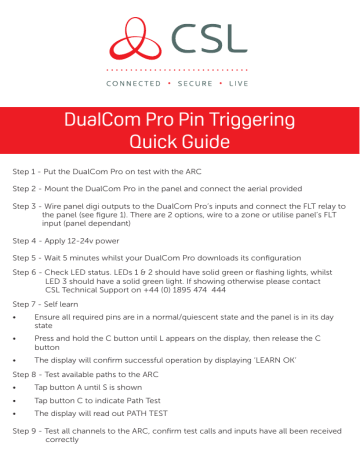 CSL

CONNECTED • SECURE • LIVE

DualCom Pro Pin Triggering Quick Guide

Step 1 - Put the DualCom Pro on test with the ARC

Step 2 - Mount the DualCom Pro in the panel and connect the aerial provided

Step 3 - Wire panel digi outputs to the DualCom Pro's inputs and connect the FLT relay to the panel (see figure 1). There are 2 options, wire to a zone or utilise panel's FLT input (panel dependant)

Step 4 - Apply 12-24v power

Step 5 - Wait 5 minutes whilst your DualCom Pro downloads its configuration

Step 6 - Check LED status. LEDs 1 & 2 should have solid green or flashing lights, whilst LED 3 should have a solid green light. If showing otherwise please contact CSL Technical Support on +44 (0) 1895 474 444

Step 7 - Self learn

• Ensure all required pins are in a normal/quiescent state and the panel is in its day state

• Press and hold the C button until L appears on the display, then release the C button

• The display will confirm successful operation by displaying 'LEARN OK'

Step 8 - Test available paths to the ARC

• Tap button A until S is shown

• Tap button C to indicate Path Test

• The display will read out PATH TEST

Step 9 - Test all channels to the ARC, confirm test calls and inputs have all been received correctly