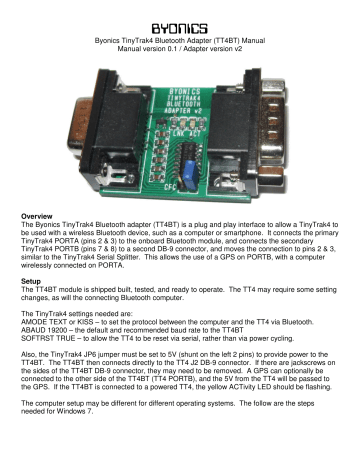 BYONICS
Byonics TinyTrak4 Bluetooth Adapter (TT4BT) Manual
Manual version 0.1 / Adapter version v2

BYONICS
TINYTRAK4
BLUETOOTH
ADAPTER v2
LNK ACT
CFG

Overview
The Byonics TinyTrak4 Bluetooth adapter (TT4BT) is a plug and play interface to allow a TinyTrak4 to be used with a wireless Bluetooth device, such as a computer or smartphone. It connects the primary TinyTrak4 PORTA (pins 2 & 3) to the onboard Bluetooth module, and connects the secondary TinyTrak4 PORTB (pins 7 & 8) to a second DB-9 connector, and moves the connection to pins 2 & 3, similar to the TinyTrak4 Serial Splitter. This allows the use of a GPS on PORTB, with a computer wirelessly connected on PORTA.

Setup
The TT4BT module is shipped built, tested, and ready to operate. The TT4 may require some setting changes, as will the connecting Bluetooth computer.

The TinyTrak4 settings needed are:
AMODE TEXT or KISS – to set the protocol between the computer and the TT4 via Bluetooth.
ABAUD 19200 – the default and recommended baud rate to the TT4BT
SOFTRST TRUE – to allow the TT4 to be reset via serial, rather than via power cycling.

Also, the TinyTrak4 JP6 jumper must be set to 5V (shunt on the left 2 pins) to provide power to the TT4BT. The TT4BT then connects directly to the TT4 J2 DB-9 connector. If there are jackscrews on the sides of the TT4BT DB-9 connector, they may need to be removed. A GPS can optionally be connected to the other side of the TT4BT (TT4 PORTB), and the 5V from the TT4 will be passed to the GPS. If the TT4BT is connected to a powered TT4, the yellow ACTivity LED should be flashing.

The computer setup may be different for different operating systems. The follow are the steps needed for Windows 7.