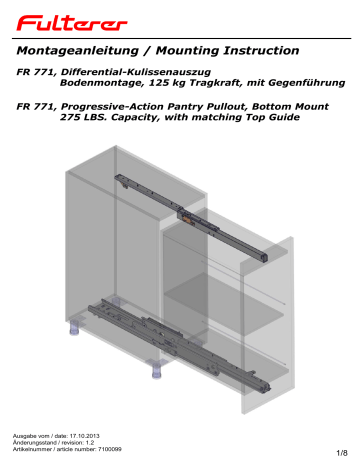 Fulterer

Montageanleitung / Mounting Instruction

FR 771, Differential-Kulissenauszug
Bodenmontage, 125 kg Tragkraft, mit Gegenführung

FR 771, Progressive-Action Pantry Pullout, Bottom Mount
275 LBS. Capacity, with matching Top Guide

Ausgabe vom / date: 17.10.2013
Änderungsstand / revision: 1.2
Artikelnummer / article number: 7100099

1/8