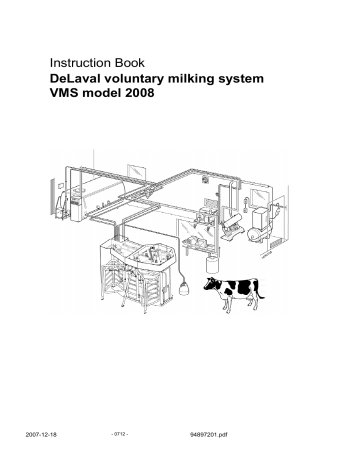 Instruction Book
DeLaval voluntary milking system
VMS model 2008

2007-12-18 - 0712 - 94897201.pdf