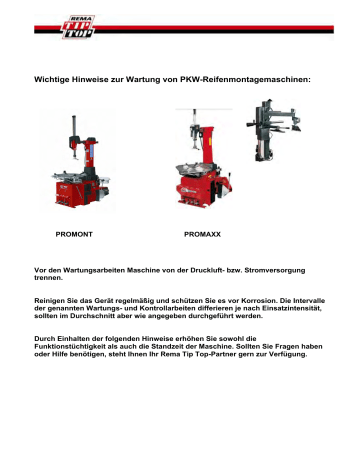 REMA TIP TOP

Wichtige Hinweise zur Wartung von PKW-Reifenmontagemaschinen:

PROMONT

PROMAXX

Vor den Wartungsarbeiten Maschine von der Druckluft- bzw. Stromversorgung trennen.

Reinigen Sie das Gerät regelmäßig und schützen Sie es vor Korrosion. Die Intervalle der genannten Wartungs- und Kontrollarbeiten differieren je nach Einsatzintensität, sollten im Durchschnitt aber wie angegeben durchgeführt werden.

Durch Einhalten der folgenden Hinweise erhöhen Sie sowohl die Funktionstüchtigkeit als auch die Standzeit der Maschine. Sollten Sie Fragen haben oder Hilfe benötigen, steht Ihnen Ihr Rema Tip Top-Partner gern zur Verfügung.