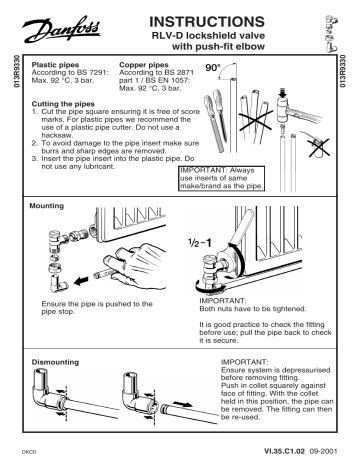 Danfoss

INSTRUCTIONS
RLV-D lockshield valve with push-fit elbow

013R9330

013R9330

Plastic pipes
According to BS 7291:
Max. 92 °C, 3 bar.

Copper pipes
According to BS 2871 part 1 / BS EN 1057:
Max. 92 °C, 3 bar.

90°

Cutting the pipes
1. Cut the pipe square ensuring it is free of score marks. For plastic pipes we recommend the use of a plastic pipe cutter. Do not use a hacksaw.
2. To avoid damage to the pipe insert make sure burrs and sharp edges are removed.
3. Insert the pipe insert into the plastic pipe. Do not use any lubricant.

IMPORTANT: Always use inserts of same make/brand as the pipe.

Mounting

Ensure the pipe is pushed to the pipe stop.

½-1

IMPORTANT:
Both nuts have to be tightened.

It is good practice to check the fitting before use; pull the pipe back to check it is secure.

Dismounting

IMPORTANT:
Ensure system is depressurised before removing fitting.
Push in collet squarely against face of fitting. With the collet held in this position, the pipe can be removed. The fitting can then be re-used.

DKCD

VI.35.C1.02 09-2001