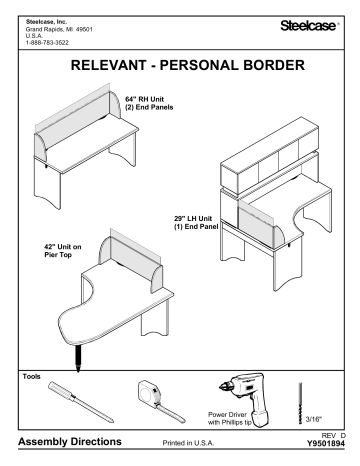 Steelcase, Inc.
Grand Rapids, MI 49501
U.S.A.
1-888-783-3522

Steelcase®

RELEVANT - PERSONAL BORDER

64" RH Unit
(2) End Panels

29" LH Unit
(1) End Panel

42" Unit on
Pier Top

Tools

Power Driver
with Phillips tip

3/16"

Assembly Directions

Printed in U.S.A.

REV D
Y9501894