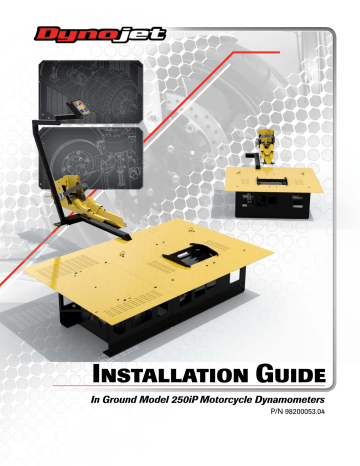 Dynojet

INSTALLATION GUIDE

In Ground Model 250iP Motorcycle Dynamometers

P/N 98200053.04