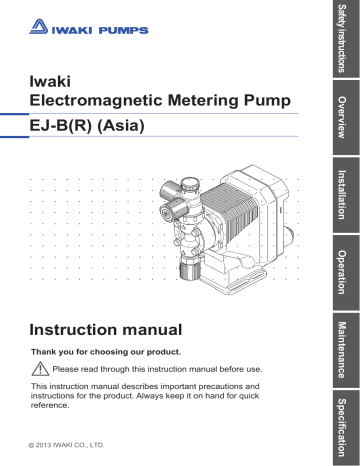 IWAKI PUMPS

Iwaki
Electromagnetic Metering Pump

EJ-B(R) (Asia)

Instruction manual

Thank you for choosing our product.

Please read through this instruction manual before use.

This instruction manual describes important precautions and instructions for the product. Always keep it on hand for quick reference.

© 2013 IWAKI CO., LTD.

Safety instructions
Overview
Installation
Operation
Maintenance
Specification