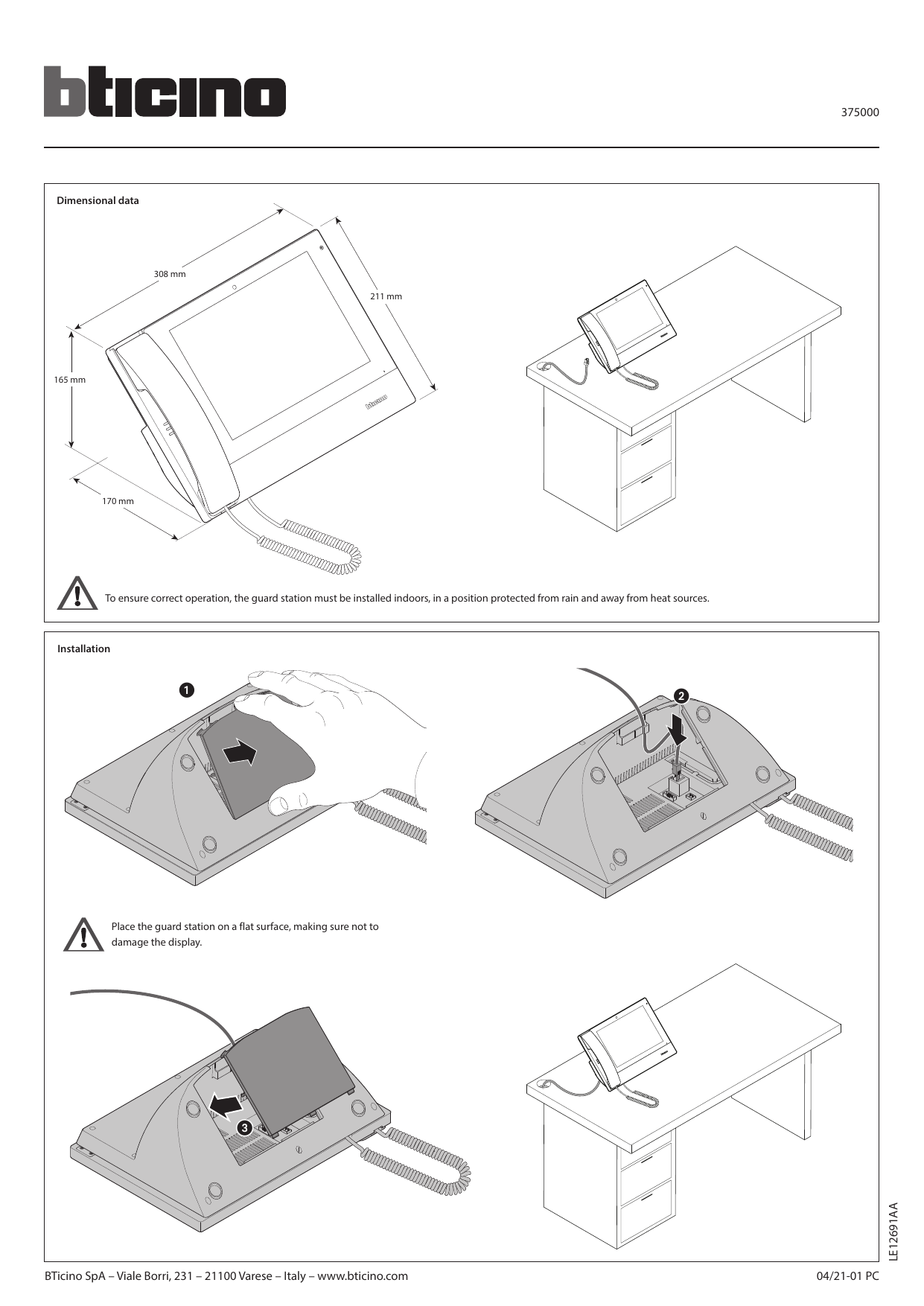 bticino

375000

Dimensional data

308 mm

211 mm

165 mm

170 mm

bticino

To ensure correct operation, the guard station must be installed indoors, in a position protected from rain and away from heat sources.

Installation

1

2

Place the guard station on a flat surface, making sure not to damage the display.

3

LE12691AA

BTicino SpA – Viale Borri, 231 – 21100 Varese – Italy – www.bticino.com

04/21-01 PC