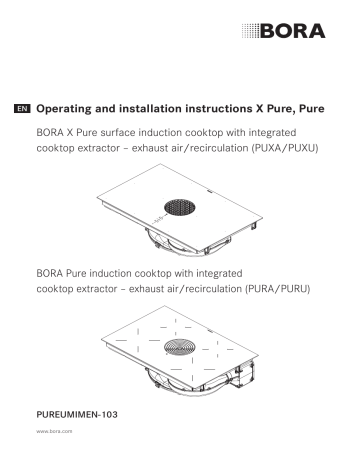 BORA

EN Operating and installation instructions X Pure, Pure

BORA X Pure surface induction cooktop with integrated cooktop extractor – exhaust air/recirculation (PUXA/PUXU)

BORA Pure induction cooktop with integrated cooktop extractor – exhaust air/recirculation (PURA/PURU)

PUREUMIMEN-103

www.bora.com