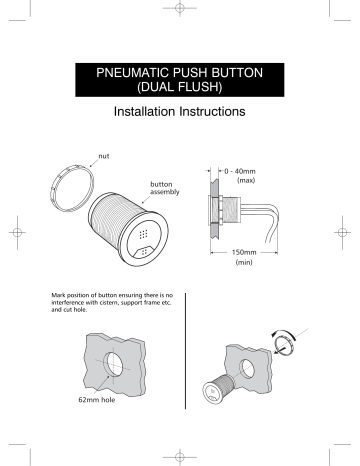 PNEUMATIC PUSH BUTTON
(DUAL FLUSH)

Installation Instructions

nut

button assembly

0 - 40mm
(max)

150mm
(min)

Mark position of button ensuring there is no interference with cistern, support frame etc. and cut hole.

62mm hole