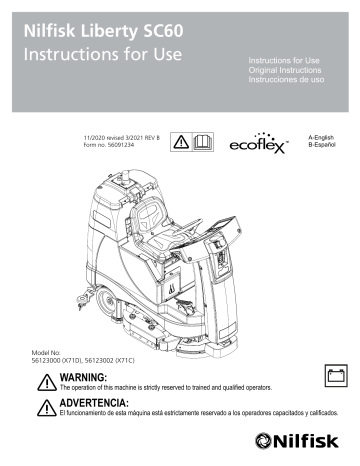 Nilfisk Liberty SC60
Instructions for Use

Instructions for Use
Original Instructions
Instrucciones de uso

11/2020 revised 3/2021 REV B
Form no. 56091234

ecoflex™

A-English
B-Español

Model No:
56123000 (X71D), 56123002 (X71C)

WARNING:
The operation of this machine is strictly reserved to trained and qualified operators.

ADVERTENCIA:
El funcionamiento de esta máquina está estrictamente reservado a los operadores capacitados y calificados.

Nilfisk