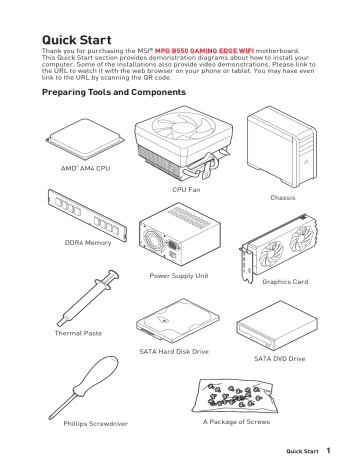 Quick Start

Thank you for purchasing the MSI® MPG B550 GAMING EDGE WIFI motherboard. This Quick Start section provides demonstration diagrams about how to install your computer. Some of the installations also provide video demonstrations. Please link to the URL to watch it with the web browser on your phone or tablet. You may have even link to the URL by scanning the QR code.

Preparing Tools and Components

AMD® AM4 CPU

CPU Fan

Chassis

DDR4 Memory

Power Supply Unit

Graphics Card

Thermal Paste

SATA Hard Disk Drive

SATA DVD Drive

Phillips Screwdriver

A Package of Screws

Quick Start 1