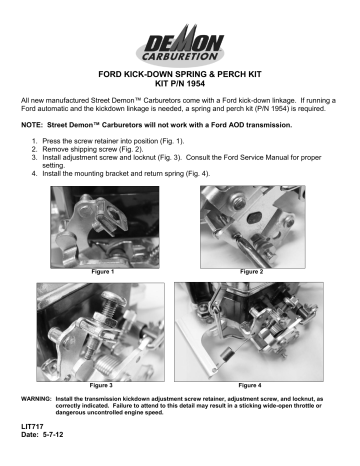 DEMON
CARBURETION

FORD KICK-DOWN SPRING & PERCH KIT
KIT P/N 1954

All new manufactured Street Demon™ Carburetors come with a Ford kick-down linkage. If running a Ford automatic and the kickdown linkage is needed, a spring and perch kit (P/N 1954) is required.

NOTE: Street Demon™ Carburetors will not work with a Ford AOD transmission.

1. Press the screw retainer into position (Fig. 1).
2. Remove shipping screw (Fig. 2).
3. Install adjustment screw and locknut (Fig. 3). Consult the Ford Service Manual for proper setting.
4. Install the mounting bracket and return spring (Fig. 4).

Figure 1

Figure 2

Figure 3

Figure 4

WARNING: Install the transmission kickdown adjustment screw retainer, adjustment screw, and locknut, as correctly indicated. Failure to attend to this detail may result in a sticking wide-open throttle or dangerous uncontrolled engine speed.

LIT717
Date: 5-7-12