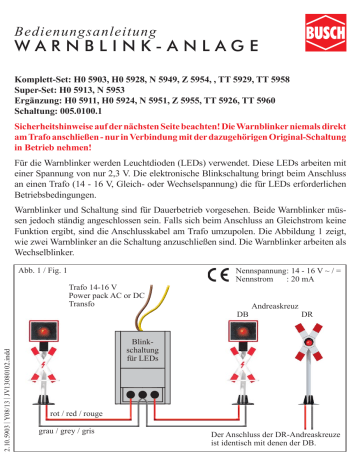 Bedienungsanleitung
WARNBLINK-ANLAGE

BUSCH

Komplett-Set: H0 5903, H0 5928, N 5949, Z 5954, , TT 5929, TT 5958
Super-Set: H0 5913, N 5953
Ergänzung: H0 5911, H0 5924, N 5951, Z 5955, TT 5926, TT 5960
Schaltung: 005.0100.1

Sicherheitshinweise auf der nächsten Seite beachten! Die Warnblinker niemals direkt am Trafo anschließen - nur in Verbindung mit der dazugehörigen Original-Schaltung in Betrieb nehmen!

Für die Warnblinker werden Leuchtdioden (LEDs) verwendet. Diese LEDs arbeiten mit einer Spannung von nur 2,3 V. Die elektronische Blinkschaltung bringt beim Anschluss an einen Trafo (14 - 16 V, Gleich- oder Wechselspannung) die für LEDs erforderlichen Betriebsbedingungen.

Warnblinker und Schaltung sind für Dauerbetrieb vorgesehen. Beide Warnblinker müssen jedoch ständig angeschlossen sein. Falls sich beim Anschluss an Gleichstrom keine Funktion ergibt, sind die Anschlusskabel am Trafo umzupolen. Die Abbildung 1 zeigt, wie zwei Warnblinker an die Schaltung anzuschließen sind. Die Warnblinker arbeiten als Wechselblinker.

Abb. 1 / Fig. 1

CE Nennspannung: 14 - 16 V ~ / =
Nennstrom : 20 mA

Trafo 14-16 V
Power pack AC or DC
Transfo

Andreaskreuz
DB
DR

Blinkschaltung für LEDs

rot / red / rouge

grau / grey / gris

Der Anschluss der DR-Andreaskreuze ist identisch mit denen der DB.

2.10.5903 | Y08/13 | JV13080102.indd