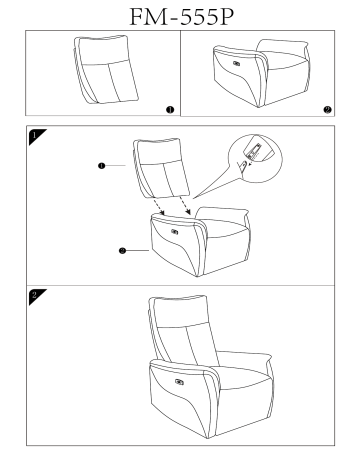 FM-555P

❶

❷

1

❶

❷

2