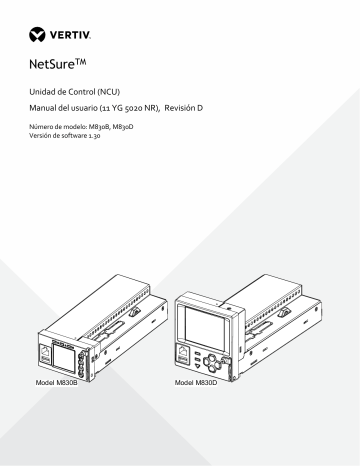 VERTIV.

NetSure™

Unidad de Control (NCU)

Manual del usuario (11 YG 5020 NR), Revisión D

Número de modelo: M830B, M830D
Versión de software 1.30

Model M830B

Model M830D