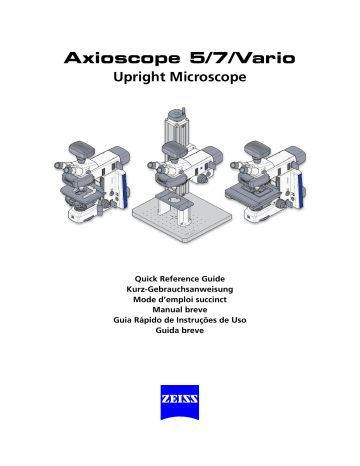 Axioscope 5/7/Vario
Upright Microscope

Quick Reference Guide
Kurz-Gebrauchsanweisung
Mode d'emploi succinct
Manual breve
Guia Rápido de Instruções de Uso
Guida breve

ZEISS