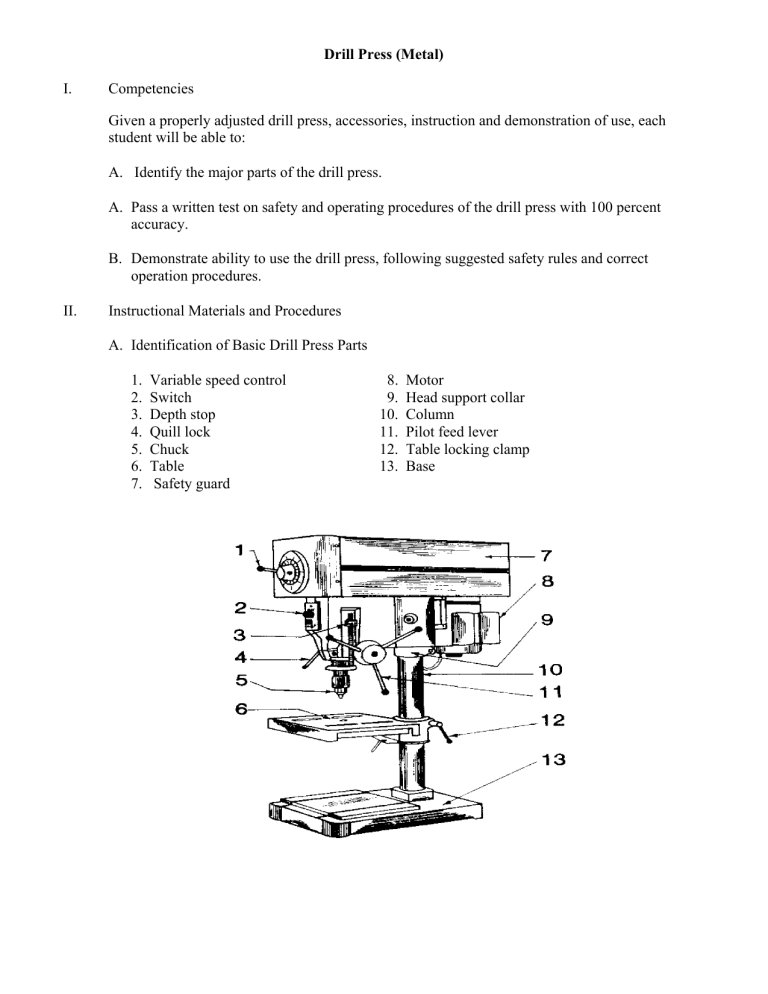 Drill Press (Metal)

I. Competencies

Given a properly adjusted drill press, accessories, instruction and demonstration of use, each student will be able to:

A. Identify the major parts of the drill press.

A. Pass a written test on safety and operating procedures of the drill press with 100 percent accuracy.

B. Demonstrate ability to use the drill press, following suggested safety rules and correct operation procedures.

II. Instructional Materials and Procedures

A. Identification of Basic Drill Press Parts

1. Variable speed control
2. Switch
3. Depth stop
4. Quill lock
5. Chuck
6. Table
7. Safety guard

8. Motor
9. Head support collar
10. Column
11. Pilot feed lever
12. Table locking clamp
13. Base

1
2
3
4
5
6
7
8
9
10
11
12
13