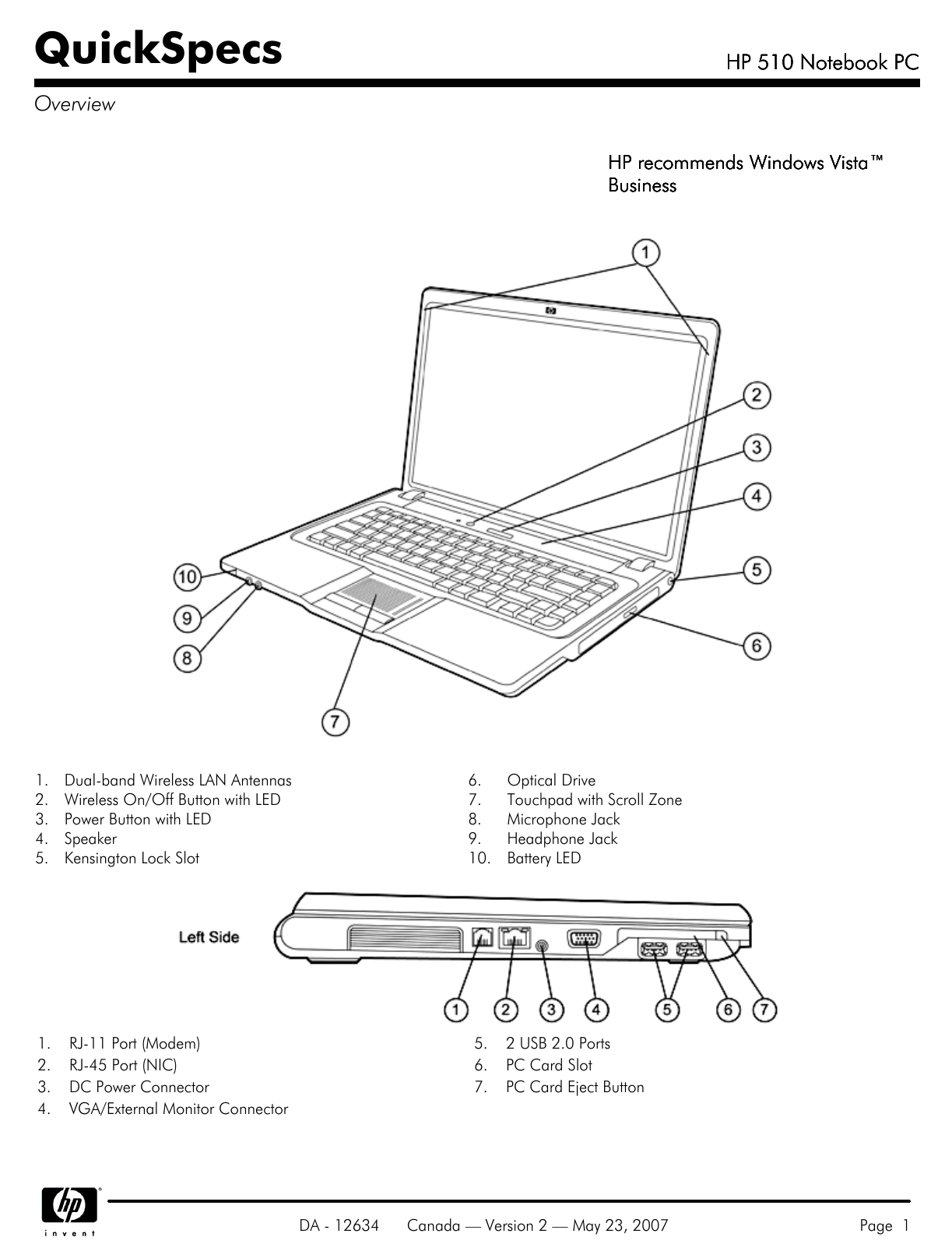 QuickSpecs

HP 510 Notebook PC

Overview

HP recommends Windows Vista™ Business

1
2
3
4
5
6
7
8
9
10

1. Dual-band Wireless LAN Antennas
2. Wireless On/Off Button with LED
3. Power Button with LED
4. Speaker
5. Kensington Lock Slot

6. Optical Drive
7. Touchpad with Scroll Zone
8. Microphone Jack
9. Headphone Jack
10. Battery LED

Left Side

1 2 3 4 5 6 7

1. RJ-11 Port (Modem)
2. RJ-45 Port (NIC)
3. DC Power Connector
4. VGA/External Monitor Connector

5. 2 USB 2.0 Ports
6. PC Card Slot
7. PC Card Eject Button

hp invent

DA - 12634 Canada — Version 2 — May 23, 2007

Page 1