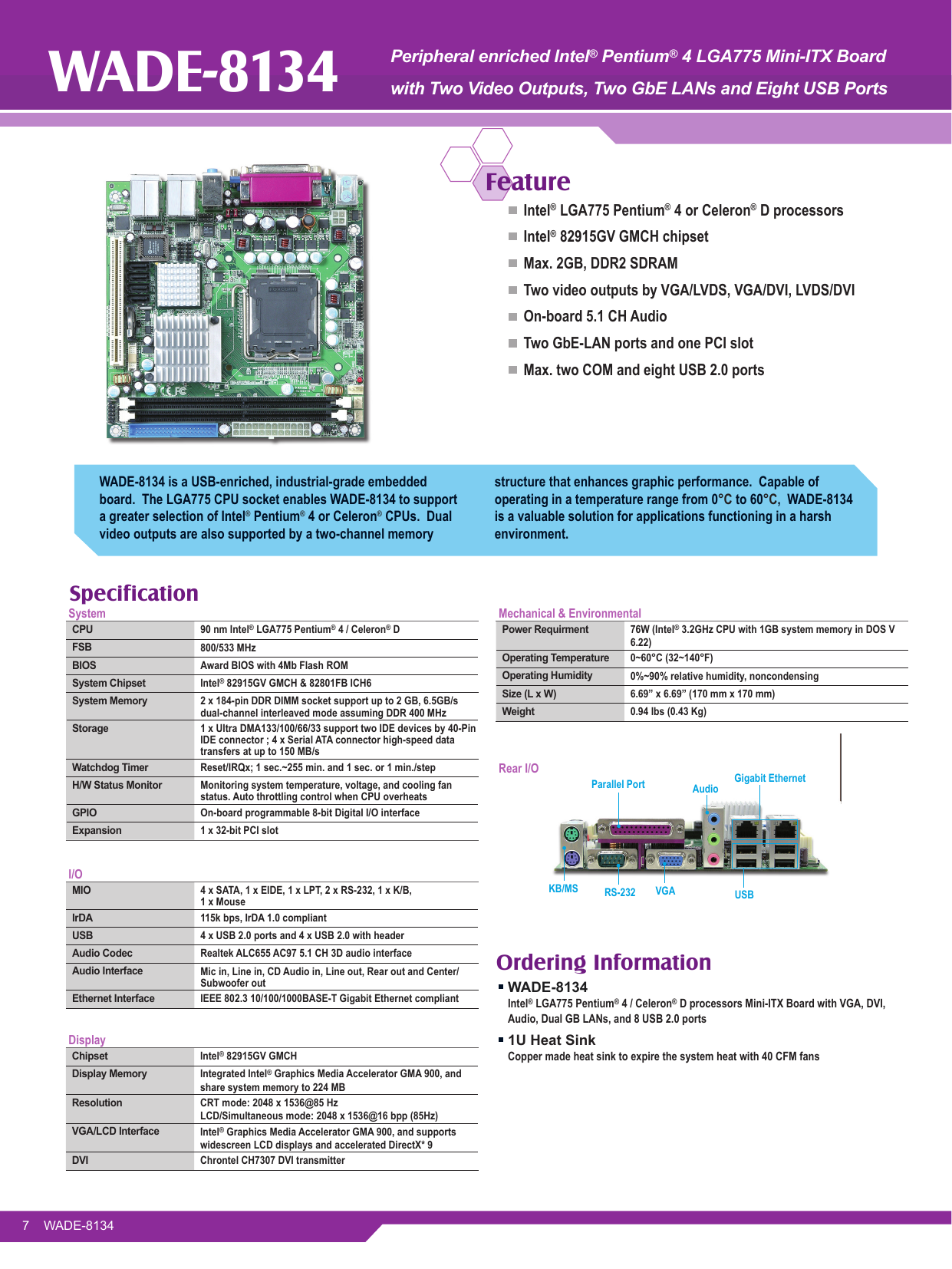 WADE-8134

Peripheral enriched Intel® Pentium® 4 LGA775 Mini-ITX Board with Two Video Outputs, Two GbE LANs and Eight USB Ports

Feature

Intel® LGA775 Pentium® 4 or Celeron® D processors

Intel® 82915GV GMCH chipset

Max. 2GB, DDR2 SDRAM

Two video outputs by VGA/LVDS, VGA/DVI, LVDS/DVI

On-board 5.1 CH Audio

Two GbE-LAN ports and one PCI slot

Max. two COM and eight USB 2.0 ports

WADE-8134 is a USB-enriched, industrial-grade embedded board. The LGA775 CPU socket enables WADE-8134 to support a greater selection of Intel® Pentium® 4 or Celeron® CPUs. Dual video outputs are also supported by a two-channel memory structure that enhances graphic performance. Capable of operating in a temperature range from 0°C to 60°C, WADE-8134 is a valuable solution for applications functioning in a harsh environment.

Specification

System

| CPU | 90 nm Intel® LGA775 Pentium® 4 / Celeron® D |
|---|---|
| FSB | 800/533 MHz |
| BIOS | Award BIOS with 4Mb Flash ROM |
| System Chipset | Intel® 82915GV GMCH & 82801FB ICH6 |
| System Memory | 2 x 184-pin DDR DIMM socket support up to 2 GB, 6.5GB/s dual-channel interleaved mode assuming DDR 400 MHz |
| Storage | 1 x Ultra DMA133/100/66/33 support two IDE devices by 40-Pin IDE connector ; 4 x Serial ATA connector high-speed data transfers at up to 150 MB/s |
| Watchdog Timer | Reset/IRQx; 1 sec.~255 min. and 1 sec. or 1 min./step |
| H/W Status Monitor | Monitoring system temperature, voltage, and cooling fan status. Auto throttling control when CPU overheats |
| GPIO | On-board programmable 8-bit Digital I/O interface |
| Expansion | 1 x 32-bit PCI slot |

I/O

| MIO | 4 x SATA, 1 x EIDE, 1 x LPT, 2 x RS-232, 1 x K/B, 1 x Mouse |
|---|---|
| IrDA | 115k bps, IrDA 1.0 compliant |
| USB | 4 x USB 2.0 ports and 4 x USB 2.0 with header |
| Audio Codec | Realtek ALC655 AC97 5.1 CH 3D audio interface |
| Audio Interface | Mic in, Line in, CD Audio in, Line out, Rear out and Center/ Subwoofer out |
| Ethernet Interface | IEEE 802.3 10/100/1000BASE-T Gigabit Ethernet compliant |

Display

| Chipset | Intel® 82915GV GMCH |
|---|---|
| Display Memory | Integrated Intel® Graphics Media Accelerator GMA 900, and share system memory to 224 MB |
| Resolution | CRT mode: 2048 x 1536@85 Hz LCD/Simultaneous mode: 2048 x 1536@16 bpp (85Hz) |
| VGA/LCD Interface | Intel® Graphics Media Accelerator GMA 900, and supports widescreen LCD displays and accelerated DirectX* 9 |
| DVI | Chrontel CH7307 DVI transmitter |

Mechanical & Environmental

| Power Requirment | 76W (Intel® 3.2GHz CPU with 1GB system memory in DOS V 6.22) |
|---|---|
| Operating Temperature | 0~60°C (32~140°F) |
| Operating Humidity | 0%~90% relative humidity, noncondensing |
| Size (L x W) | 6.69" x 6.69" (170 mm x 170 mm) |
| Weight | 0.94 lbs (0.43 Kg) |

Rear I/O

Parallel Port
Audio
Gigabit Ethernet
KB/MS
RS-232
VGA
USB

Ordering Information

WADE-8134
Intel® LGA775 Pentium® 4 / Celeron® D processors Mini-ITX Board with VGA, DVI, Audio, Dual GB LANs, and 8 USB 2.0 ports

1U Heat Sink
Copper made heat sink to expire the system heat with 40 CFM fans

7 WADE-8134