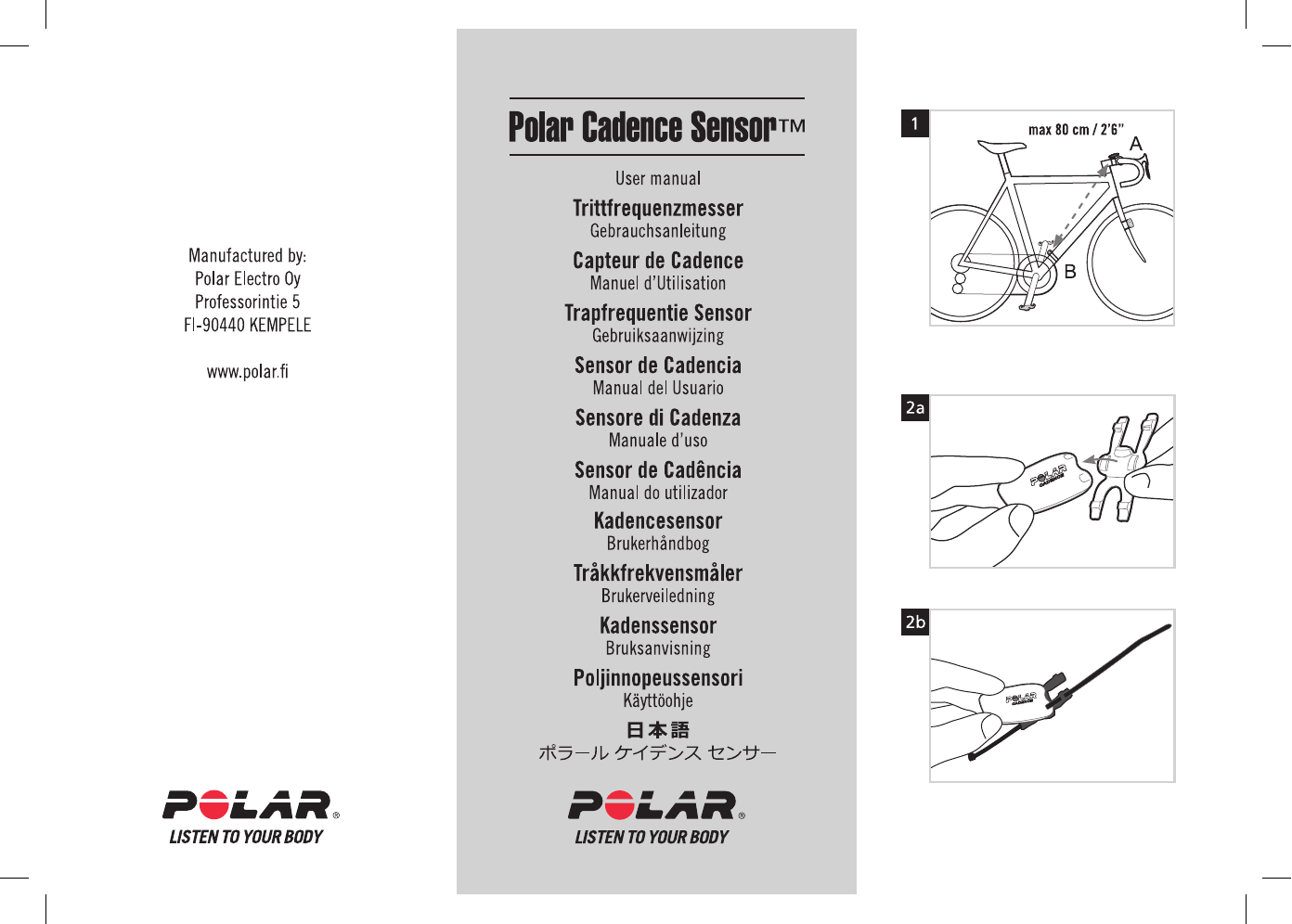 Manufactured by:
Polar Electro Oy
Professorintie 5
FI-90440 KEMPELE

www.polar.fi

POLAR®
LISTEN TO YOUR BODY

Polar Cadence Sensor™

User manual

Trittfrequenzmesser
Gebrauchsanleitung

Capteur de Cadence
Manuel d'Utilisation

Trapfrequentie Sensor
Gebruiksaanwijzing

Sensor de Cadencia
Manual del Usuario

Sensore di Cadenza
Manuale d'uso

Sensor de Cadência
Manual do utilizador

Kadencesensor
Brukerhåndbog

Tråkkfrekvensmåler
Brukerveiledning

Kadenssensor
Bruksanvisning

Poljinnopeussensori
Käyttöohje

日本語
ポラール ケイデンス センサー

POLAR®
LISTEN TO YOUR BODY

1

max 80 cm / 2'6"

A

B

2a

POLAR CADENCE

2b

POLAR CADENCE